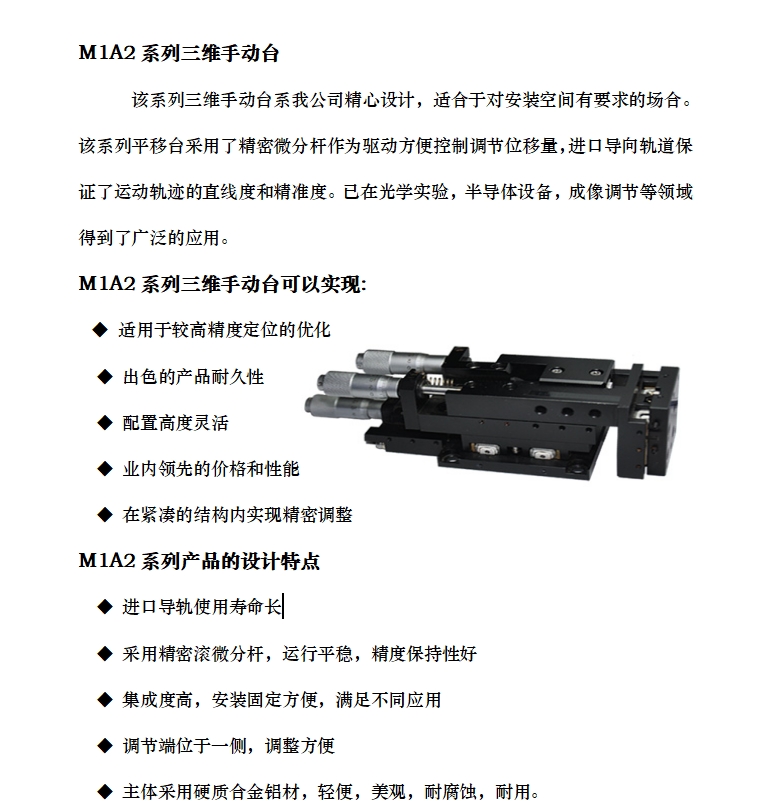 M1A2 系列三维手动台

该系列三维手动台系我公司精心设计，适合于对安装空间有要求的场合。该系列平移台采用了精密微分杆作为驱动方便控制调节位移量,进口导向轨道保证了运动轨迹的直线度和精准度。已在光学实验，半导体设备，成像调节等领域得到了广泛的应用。

M1A2 系列三维手动台可以实现:

◆ 适用于较高精度定位的优化

◆ 出色的产品耐久性

◆ 配置高度灵活

◆ 业内领先的价格和性能

◆ 在紧凑的结构内实现精密调整

M1A2 系列产品的设计特点

◆ 进口导轨使用寿命长

◆ 采用精密滚微分杆，运行平稳，精度保持性好

◆ 集成度高，安装固定方便，满足不同应用

◆ 调节端位于一侧，调整方便

◆ 主体采用硬质合金铝材，轻便，美观，耐腐蚀，耐用。